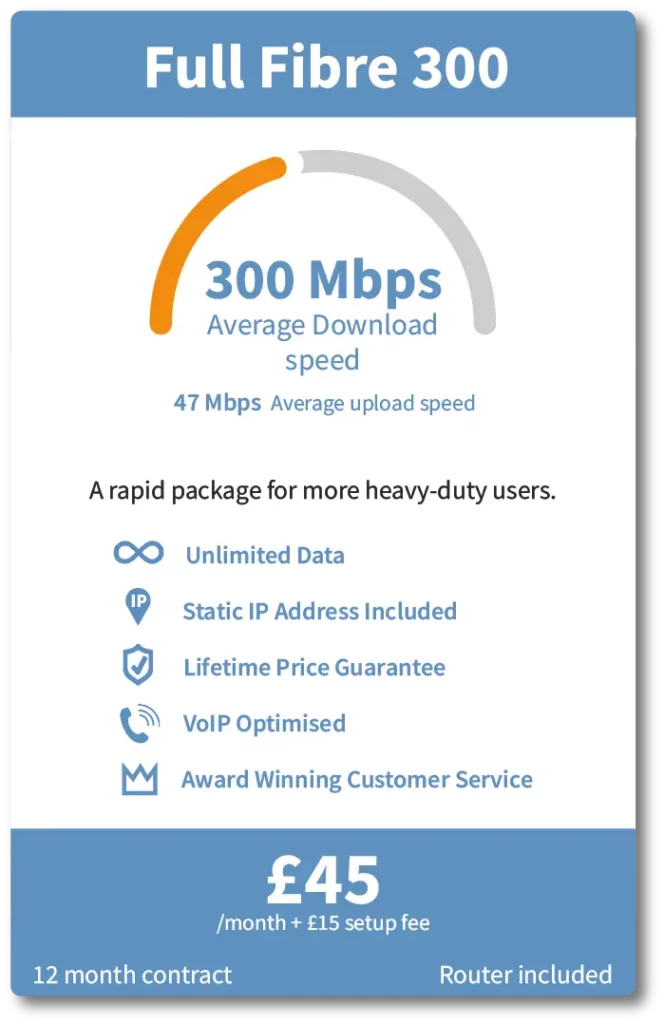 Full Fibre 300

300 Mbps
Average Download speed

47 Mbps Average upload speed

A rapid package for more heavy-duty users.

Unlimited Data

Static IP Address Included

Lifetime Price Guarantee

VoIP Optimised

Award Winning Customer Service

£45
/month + £15 setup fee

12 month contract

Router included